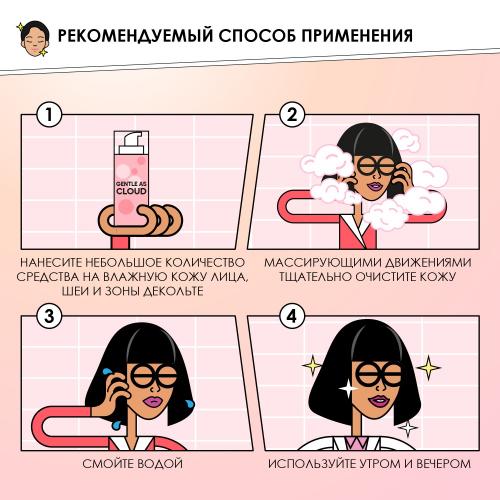 РЕКОМЕНДУЕМЫЙ СПОСОБ ПРИМЕНЕНИЯ

1

GENTLE AS CLOUD

НАНЕСИТЕ НЕБОЛЬШОЕ КОЛИЧЕСТВО СРЕДСТВА НА ВЛАЖНУЮ КОЖУ ЛИЦА, ШЕИ И ЗОНЫ ДЕКОЛЬТЕ

2

МАССИРУЮЩИМИ ДВИЖЕНИЯМИ ТЩАТЕЛЬНО ОЧИСТИТЕ КОЖУ

3

СМОЙТЕ ВОДОЙ

4

ИСПОЛЬЗУЙТЕ УТРОМ И ВЕЧЕРОМ