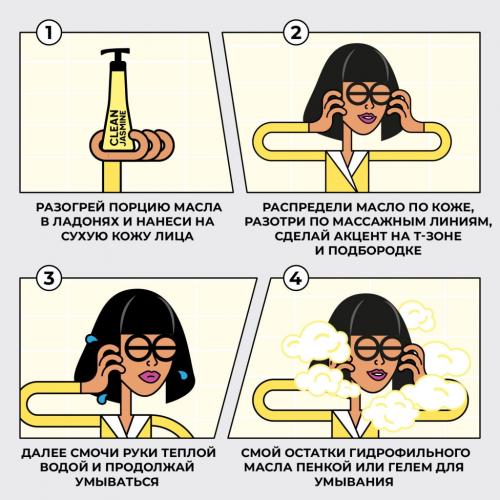 1

CLEAN JASMINE

РАЗОГРЕЙ ПОРЦИЮ МАСЛА В ЛАДОНЯХ И НАНЕСИ НА СУХУЮ КОЖУ ЛИЦА

2

РАСПРЕДЕЛИ МАСЛО ПО КОЖЕ, РАЗОТРИ ПО МАССАЖНЫМ ЛИНИЯМ, СДЕЛАЙ АКЦЕНТ НА Т-ЗОНЕ И ПОДБОРОДКЕ

3

ДАЛЕЕ СМОЧИ РУКИ ТЕПЛОЙ ВОДОЙ И ПРОДОЛЖАЙ УМЫВАТЬСЯ

4

СМОЙ ОСТАТКИ ГИДРОФИЛЬНОГО МАСЛА ПЕНКОЙ ИЛИ ГЕЛЕМ ДЛЯ УМЫВАНИЯ