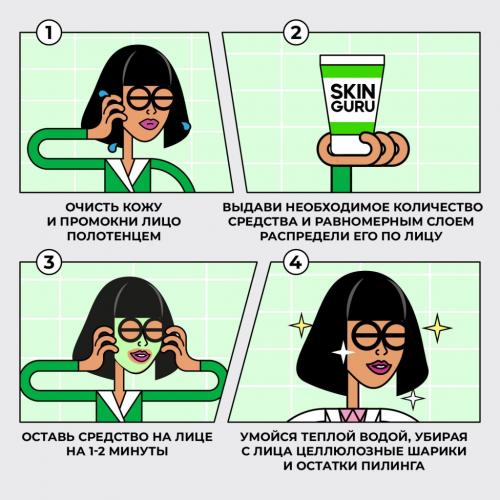 1

ОЧИСТЬ КОЖУ И ПРОМОКНИ ЛИЦО ПОЛОТЕНЦЕМ

2

SKIN GURU

ВЫДАВИ НЕОБХОДИМОЕ КОЛИЧЕСТВО СРЕДСТВА И РАВНОМЕРНЫМ СЛОЕМ РАСПРЕДЕЛИ ЕГО ПО ЛИЦУ

3

ОСТАВЬ СРЕДСТВО НА ЛИЦЕ НА 1-2 МИНУТЫ

4

УМОЙСЯ ТЕПЛОЙ ВОДОЙ, УБИРАЯ С ЛИЦА ЦЕЛЛЮЛОЗНЫЕ ШАРИКИ И ОСТАТКИ ПИЛИНГА