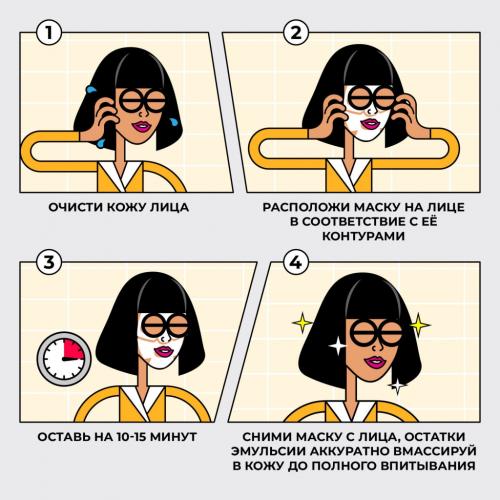 1

ОЧИСТИ КОЖУ ЛИЦА

2

РАСПОЛОЖИ МАСКУ НА ЛИЦЕ В СООТВЕТСТВИЕ С ЕЁ КОНТУРАМИ

3

ОСТАВЬ НА 10-15 МИНУТ

4

СНИМИ МАСКУ С ЛИЦА, ОСТАТКИ ЭМУЛЬСИИ АККУРАТНО ВМАССИРУЙ В КОЖУ ДО ПОЛНОГО ВПИТЫВАНИЯ