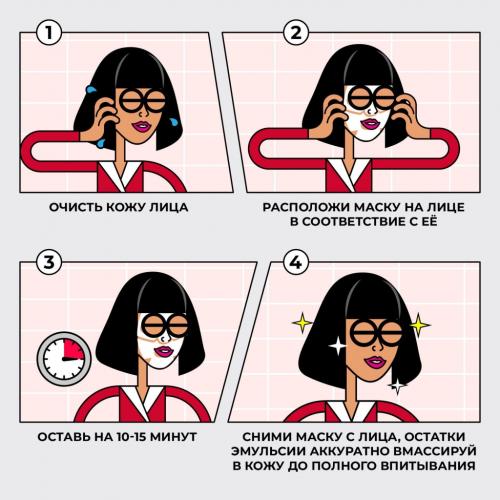 1

ОЧИСТЬ КОЖУ ЛИЦА

2

РАСПОЛОЖИ МАСКУ НА ЛИЦЕ В СООТВЕТСТВИЕ С ЕЁ

3

ОСТАВЬ НА 10-15 МИНУТ

4

СНИМИ МАСКУ С ЛИЦА, ОСТАТКИ ЭМУЛЬСИИ АККУРАТНО ВМАССИРУЙ В КОЖУ ДО ПОЛНОГО ВПИТЫВАНИЯ