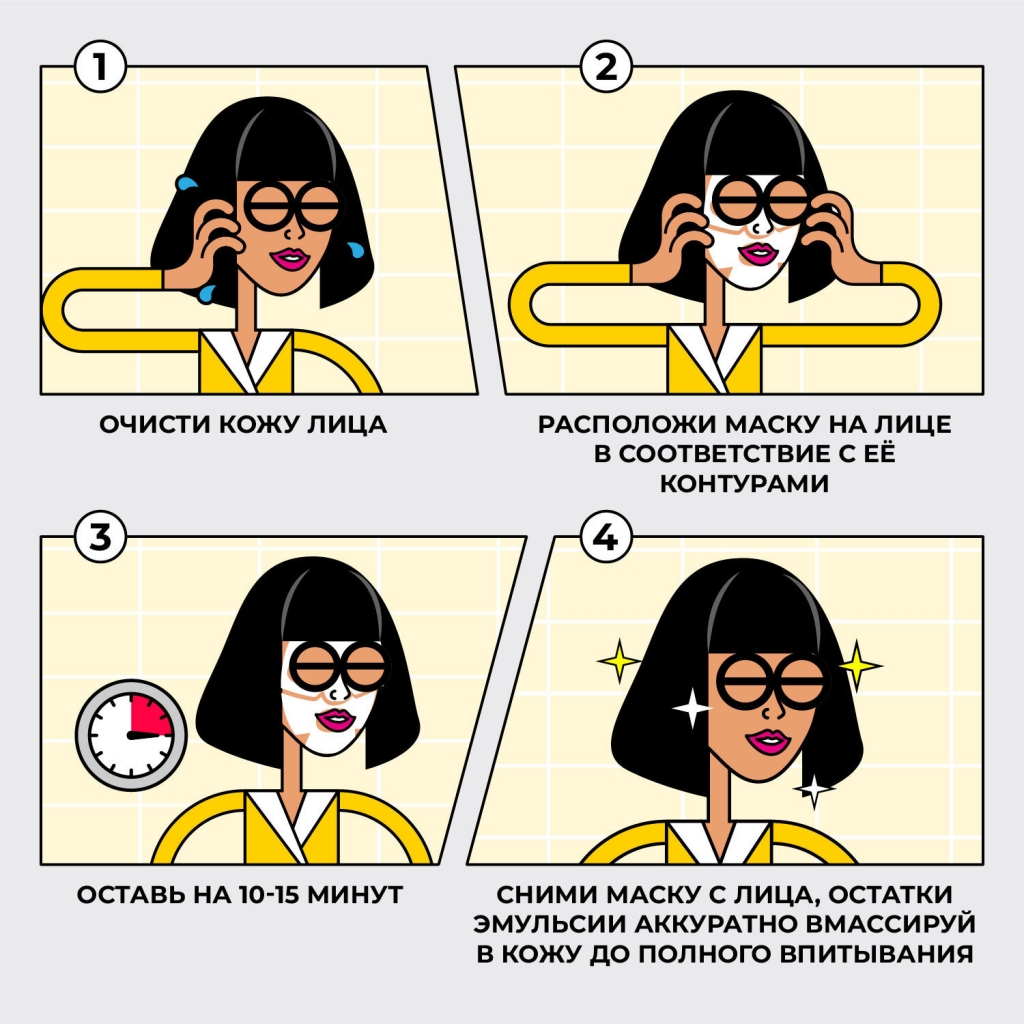 1

ОЧИСТИ КОЖУ ЛИЦА

2

РАСПОЛОЖИ МАСКУ НА ЛИЦЕ В СООТВЕТСТВИЕ С ЕЁ КОНТУРАМИ

3

ОСТАВЬ НА 10-15 МИНУТ

4

СНИМИ МАСКУ С ЛИЦА, ОСТАТКИ ЭМУЛЬСИИ АККУРАТНО ВМАССИРУЙ В КОЖУ ДО ПОЛНОГО ВПИТЫВАНИЯ