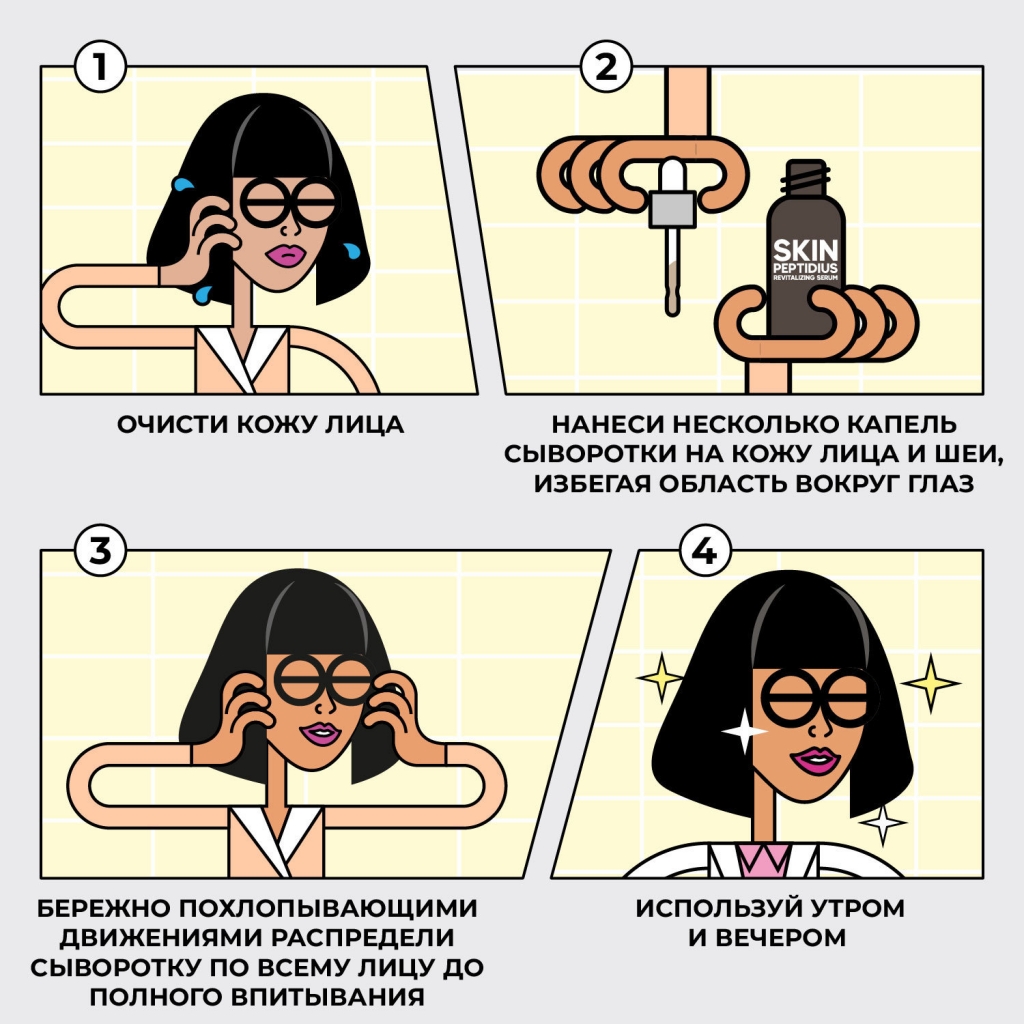 1

ОЧИСТИ КОЖУ ЛИЦА

2

SKIN
PEPTIDIUS
REVITALIZING SERUM

НАНЕСИ НЕСКОЛЬКО КАПЕЛЬ СЫВОРОТКИ НА КОЖУ ЛИЦА И ШЕИ, ИЗБЕГАЯ ОБЛАСТЬ ВОКРУГ ГЛАЗ

3

БЕРЕЖНО ПОХЛОПЫВАЮЩИМИ ДВИЖЕНИЯМИ РАСПРЕДЕЛИ СЫВОРОТКУ ПО ВСЕМУ ЛИЦУ ДО ПОЛНОГО ВПИТЫВАНИЯ

4

ИСПОЛЬЗУЙ УТРОМ И ВЕЧЕРОМ