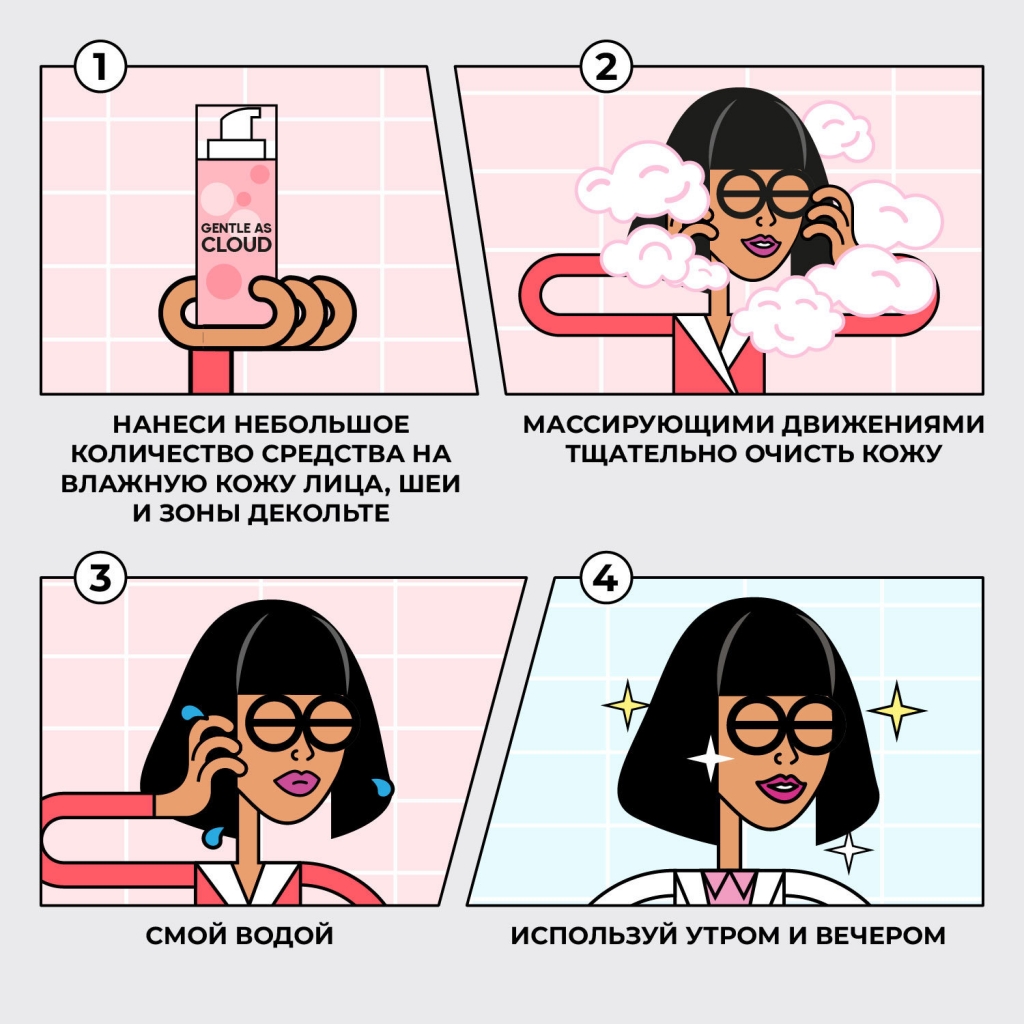 1

GENTLE AS CLOUD

НАНЕСИ НЕБОЛЬШОЕ КОЛИЧЕСТВО СРЕДСТВА НА ВЛАЖНУЮ КОЖУ ЛИЦА, ШЕИ И ЗОНЫ ДЕКОЛЬТЕ

2

МАССИРУЮЩИМИ ДВИЖЕНИЯМИ ТЩАТЕЛЬНО ОЧИСТЬ КОЖУ

3

СМОЙ ВОДОЙ

4

ИСПОЛЬЗУЙ УТРОМ И ВЕЧЕРОМ