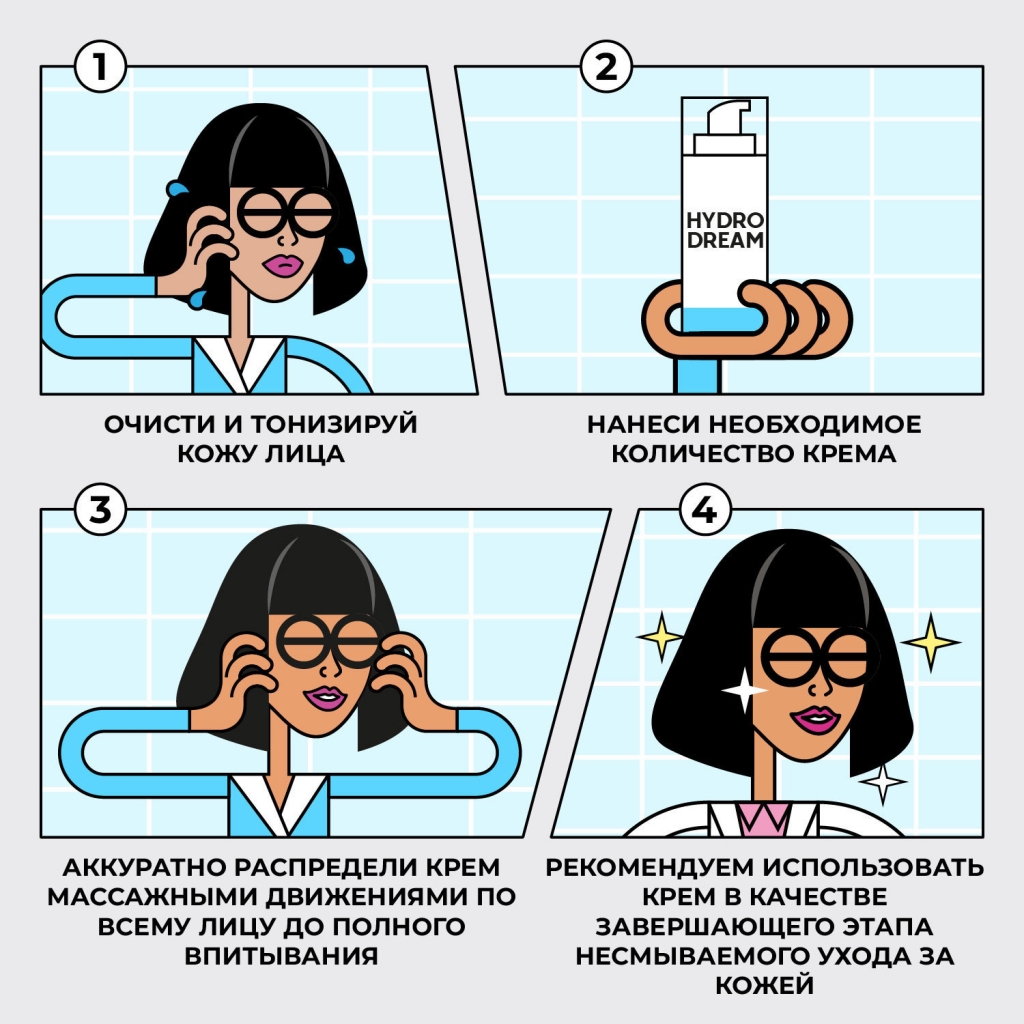 1

ОЧИСТИ И ТОНИЗИРУЙ КОЖУ ЛИЦА

2

HYDRO DREAM

НАНЕСИ НЕОБХОДИМОЕ КОЛИЧЕСТВО КРЕМА

3

АККУРАТНО РАСПРЕДЕЛИ КРЕМ МАССАЖНЫМИ ДВИЖЕНИЯМИ ПО ВСЕМУ ЛИЦУ ДО ПОЛНОГО ВПИТЫВАНИЯ

4

РЕКОМЕНДУЕМ ИСПОЛЬЗОВАТЬ КРЕМ В КАЧЕСТВЕ ЗАВЕРШАЮЩЕГО ЭТАПА НЕСМЫВАЕМОГО УХОДА ЗА КОЖЕЙ