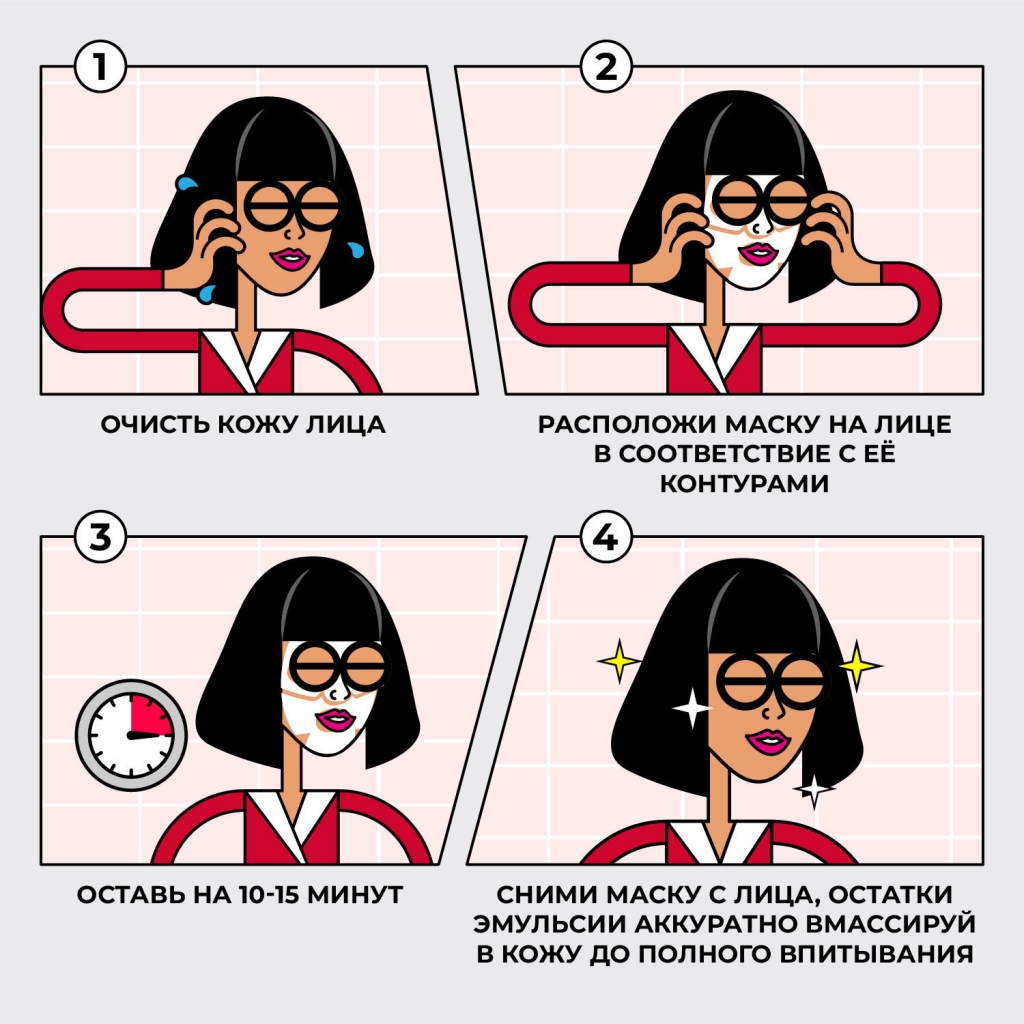 1

ОЧИСТЬ КОЖУ ЛИЦА

2

РАСПОЛОЖИ МАСКУ НА ЛИЦЕ В СООТВЕТСТВИЕ С ЕЁ КОНТУРАМИ

3

ОСТАВЬ НА 10-15 МИНУТ

4

СНИМИ МАСКУ С ЛИЦА, ОСТАТКИ ЭМУЛЬСИИ АККУРАТНО ВМАССИРУЙ В КОЖУ ДО ПОЛНОГО ВПИТЫВАНИЯ