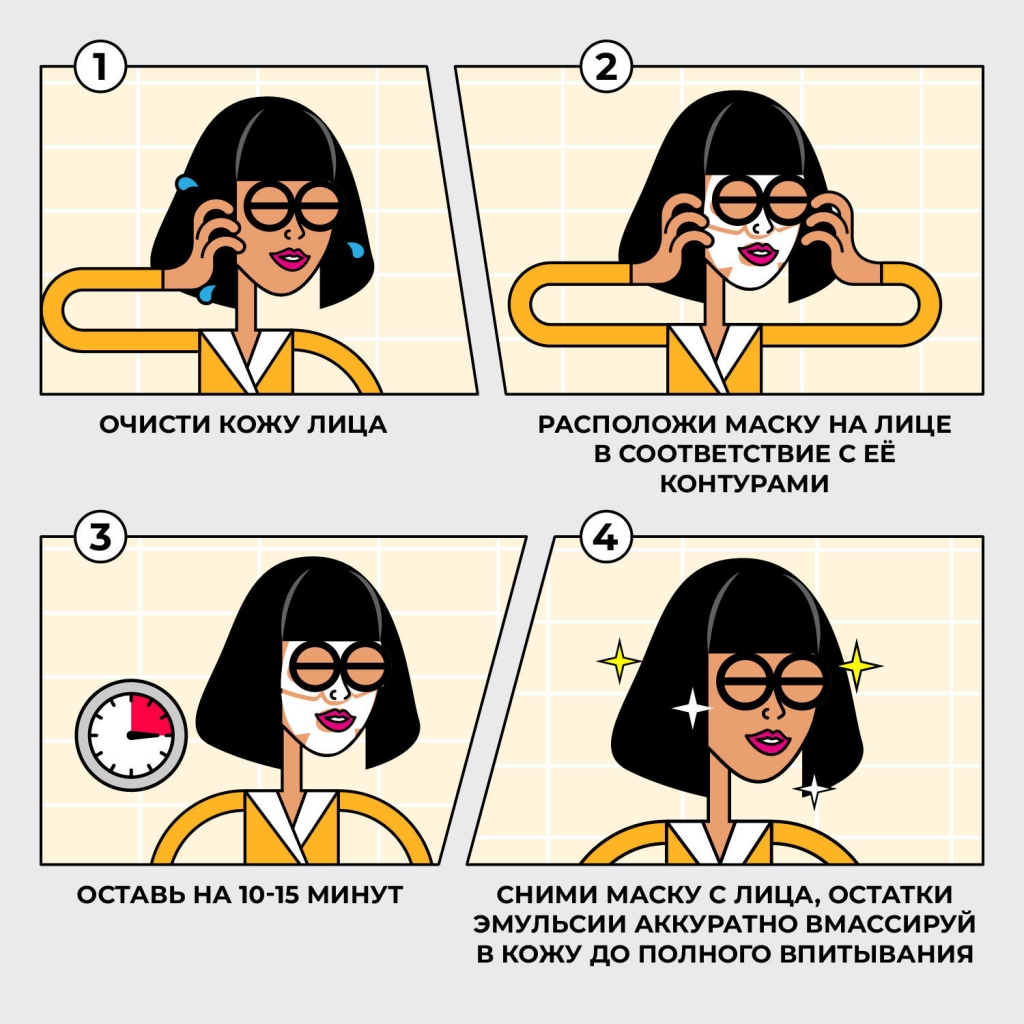 1

ОЧИСТИ КОЖУ ЛИЦА

2

РАСПОЛОЖИ МАСКУ НА ЛИЦЕ В СООТВЕТСТВИЕ С ЕЁ КОНТУРАМИ

3

ОСТАВЬ НА 10-15 МИНУТ

4

СНИМИ МАСКУ С ЛИЦА, ОСТАТКИ ЭМУЛЬСИИ АККУРАТНО ВМАССИРУЙ В КОЖУ ДО ПОЛНОГО ВПИТЫВАНИЯ