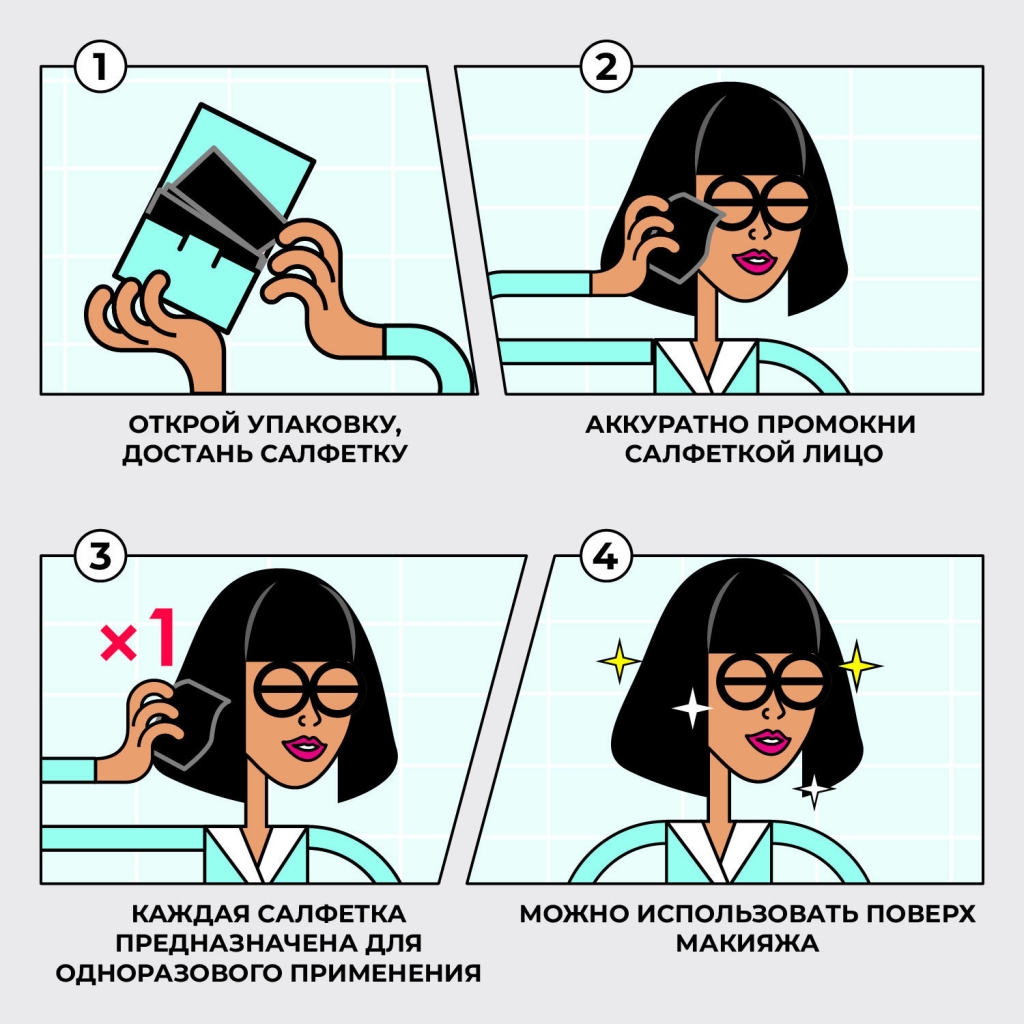 1

ОТКРОЙ УПАКОВКУ, ДОСТАНЬ САЛФЕТКУ

2

АККУРАТНО ПРОМОКНИ САЛФЕТКОЙ ЛИЦО

3

×1

КАЖДАЯ САЛФЕТКА ПРЕДНАЗНАЧЕНА ДЛЯ ОДНОРАЗОВОГО ПРИМЕНЕНИЯ

4

МОЖНО ИСПОЛЬЗОВАТЬ ПОВЕРХ МАКИЯЖА