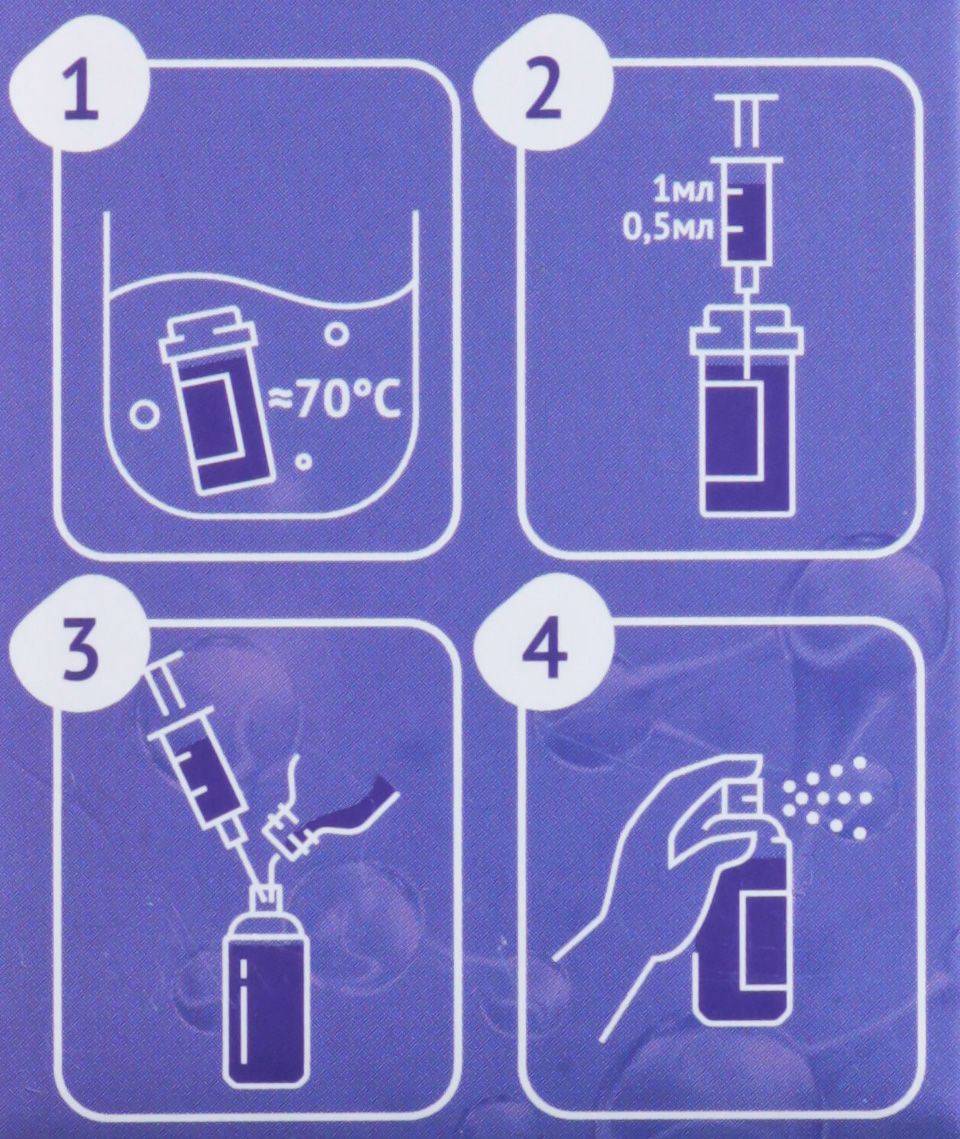 1

≈70°C

2

1мл
0,5мл

3

4